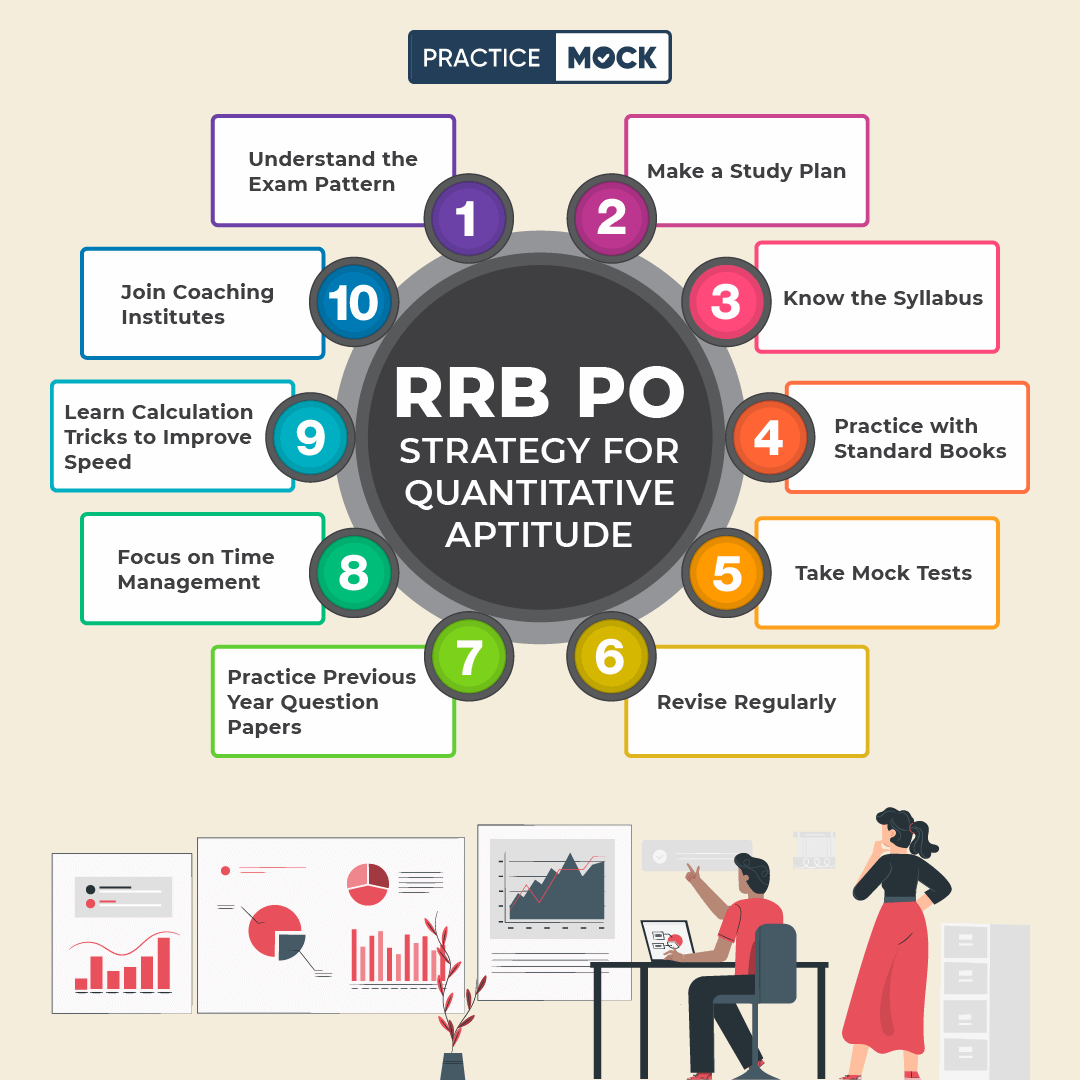 PRACTICE MOCK

RRB PO
STRATEGY FOR QUANTITATIVE APTITUDE

1 Understand the Exam Pattern

2 Make a Study Plan

3 Know the Syllabus

4 Practice with Standard Books

5 Take Mock Tests

6 Revise Regularly

7 Practice Previous Year Question Papers

8 Focus on Time Management

9 Learn Calculation Tricks to Improve Speed

10 Join Coaching Institutes