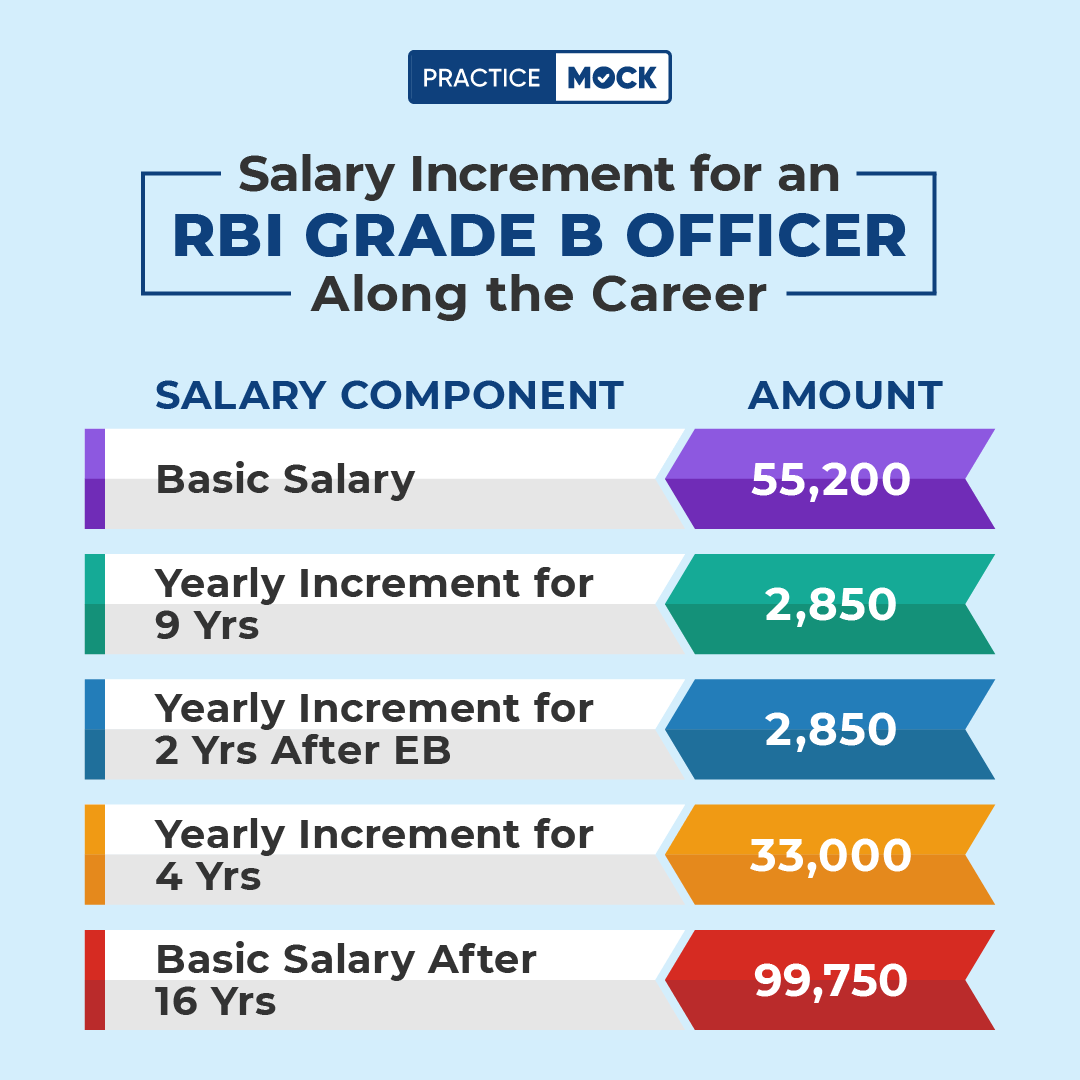 PRACTICE MOCK

Salary Increment for an
RBI GRADE B OFFICER
Along the Career

| SALARY COMPONENT | AMOUNT |
|---|---|
| Basic Salary | 55,200 |
| Yearly Increment for 9 Yrs | 2,850 |
| Yearly Increment for 2 Yrs After EB | 2,850 |
| Yearly Increment for 4 Yrs | 33,000 |
| Basic Salary After 16 Yrs | 99,750 |