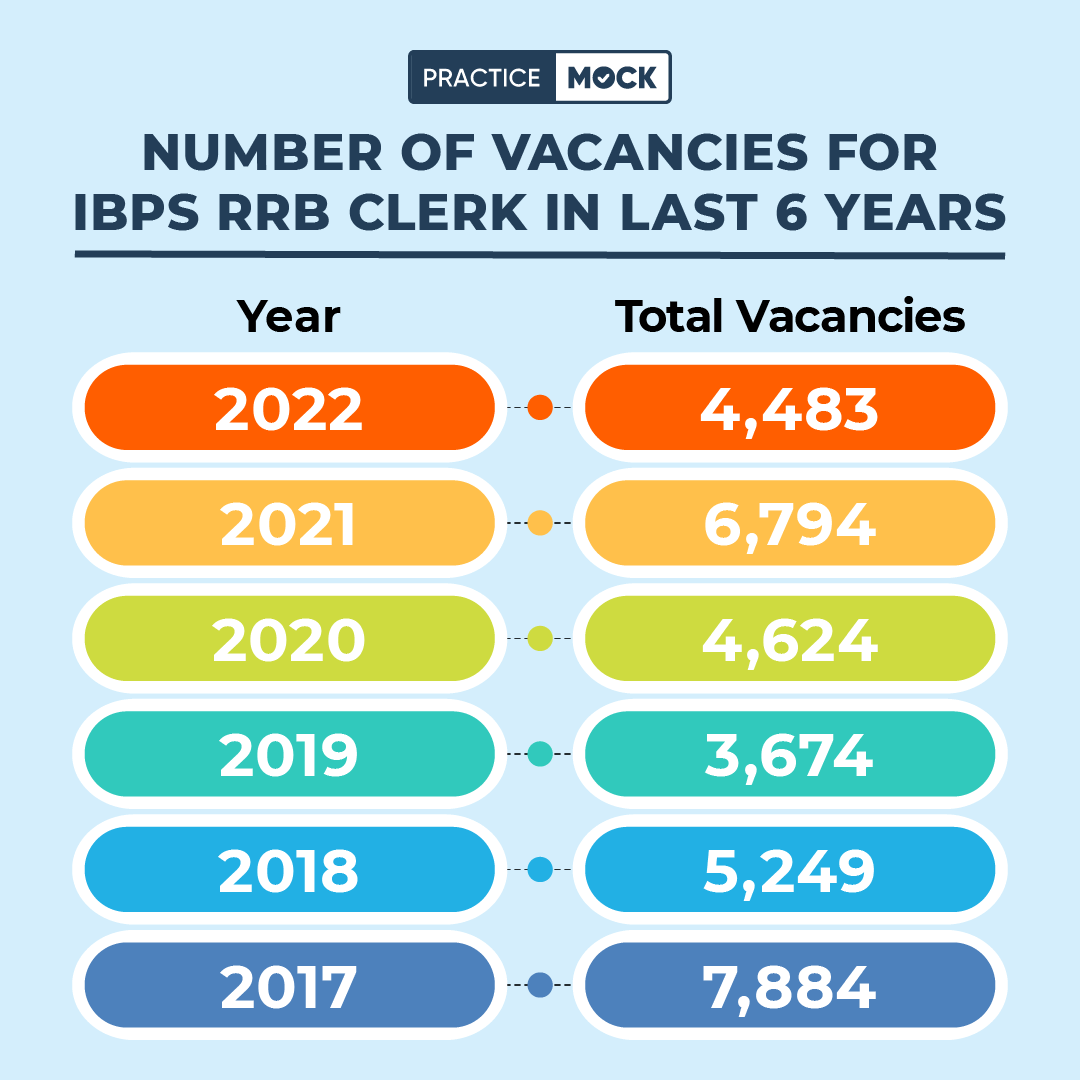 PRACTICE MOCK

NUMBER OF VACANCIES FOR IBPS RRB CLERK IN LAST 6 YEARS

| Year | Total Vacancies |
|---|---|
| 2022 | 4,483 |
| 2021 | 6,794 |
| 2020 | 4,624 |
| 2019 | 3,674 |
| 2018 | 5,249 |
| 2017 | 7,884 |